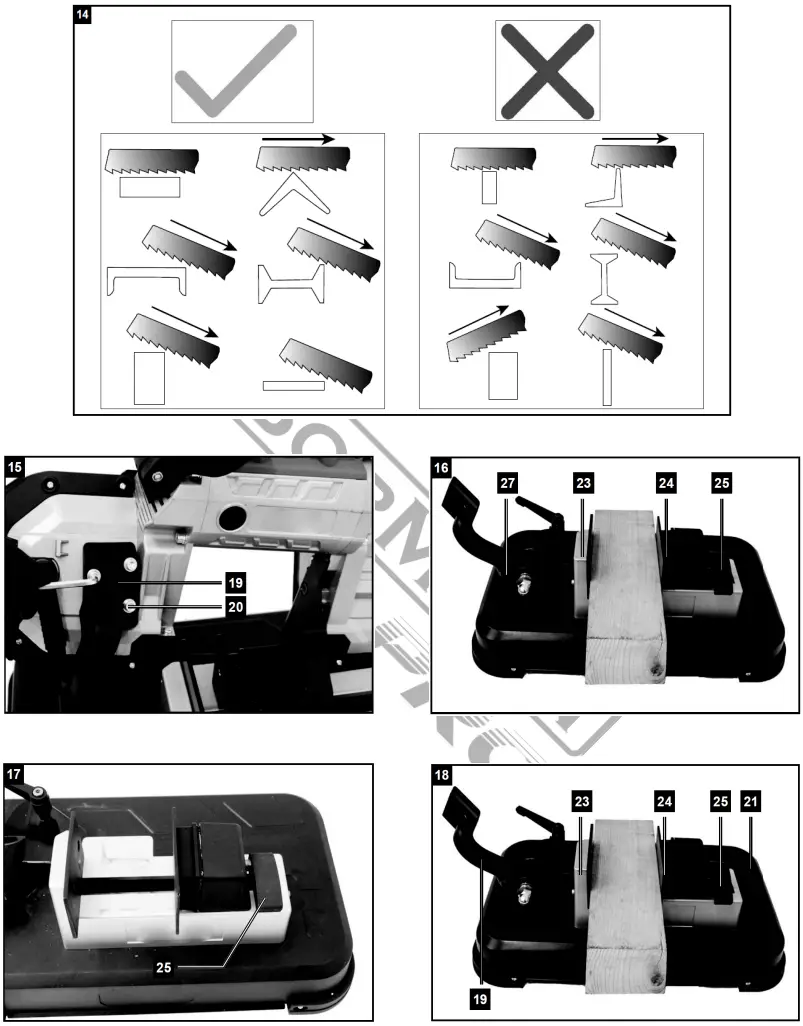 14

15

19

20

16

27

23

24

25

17

25

18

23

24

25

21

19