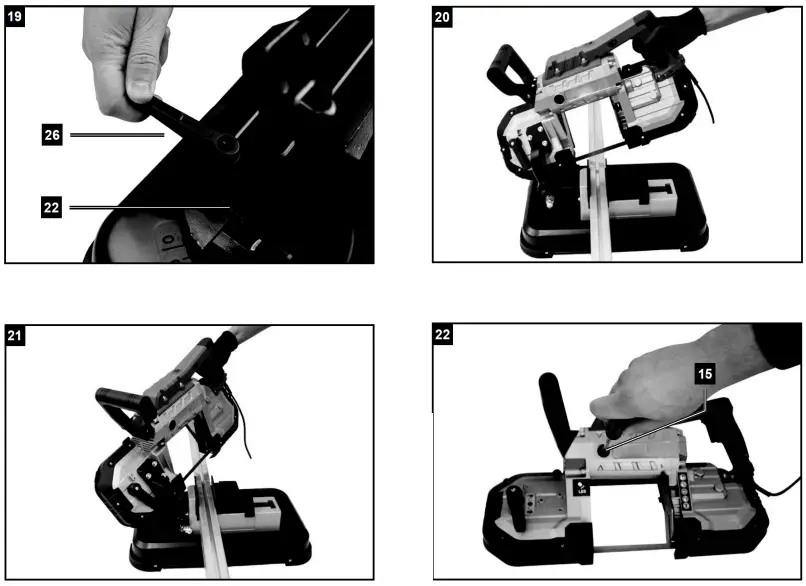 19

26

22

20

21

22

15

LED