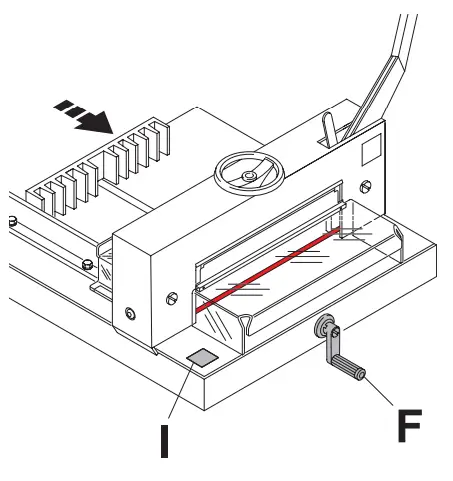 I

F