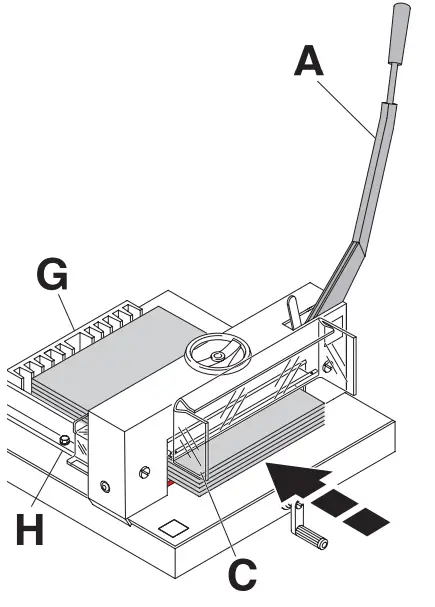 A
G
H
C