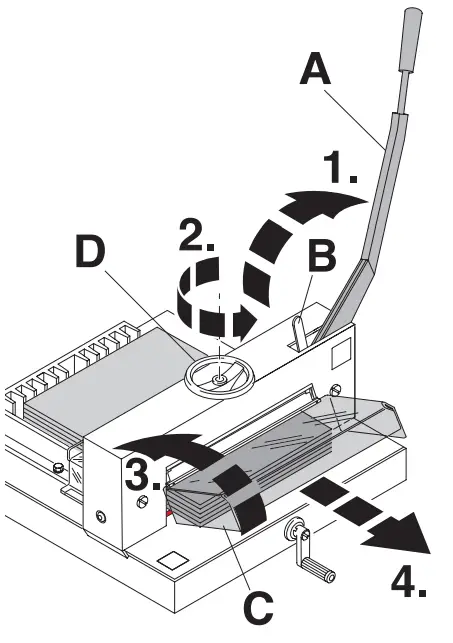 A
1.
2.
D
B
3.
C
4.