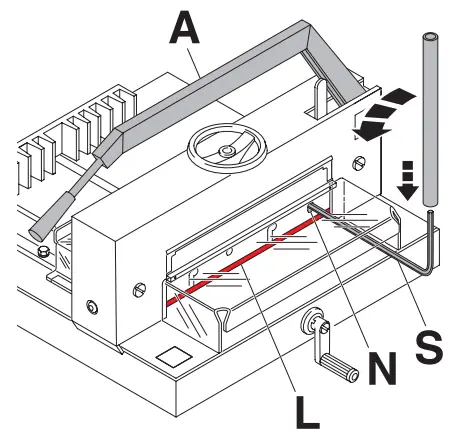 A
S
N
L