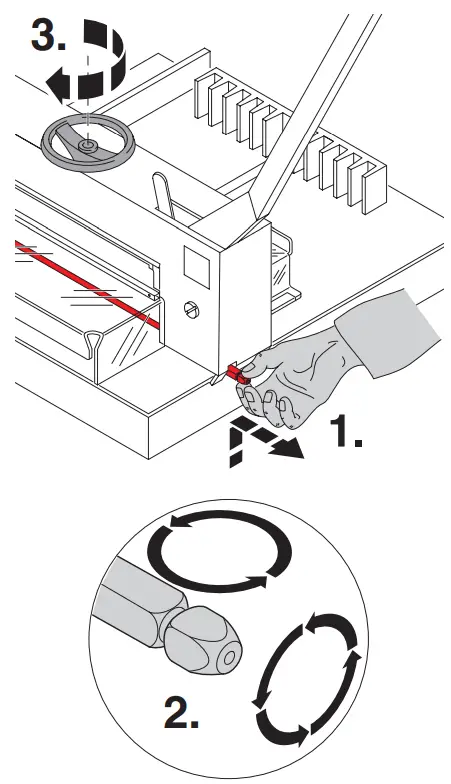 3.

1.

2.