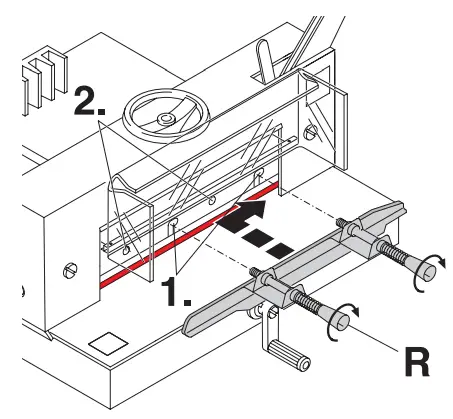 2.

1.

R