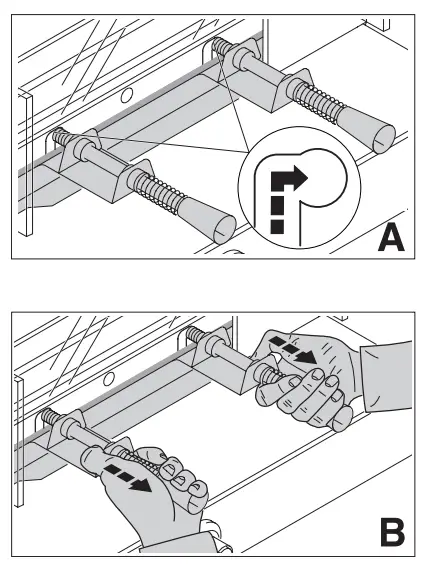 A

B