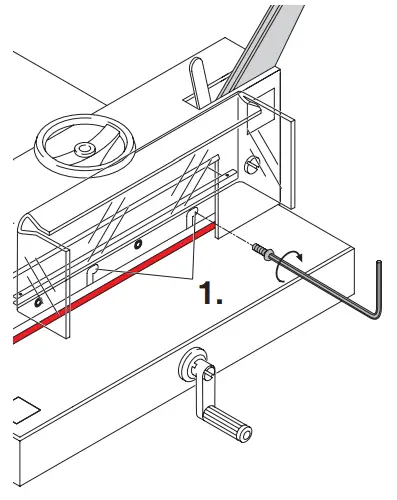 1.