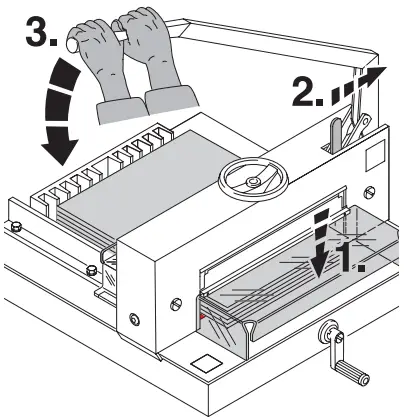 3.

2.

1.