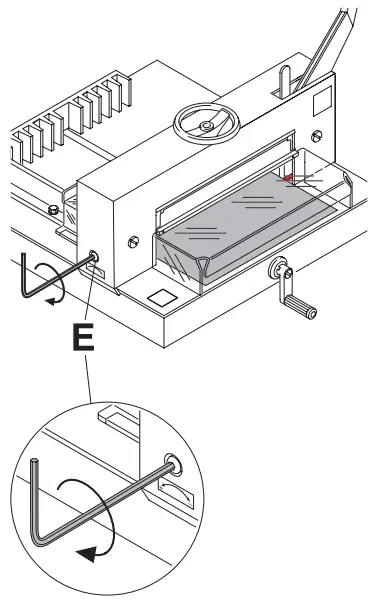 E