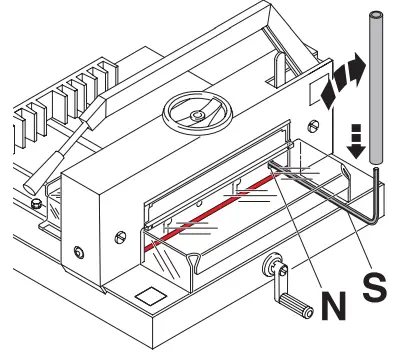 N
S