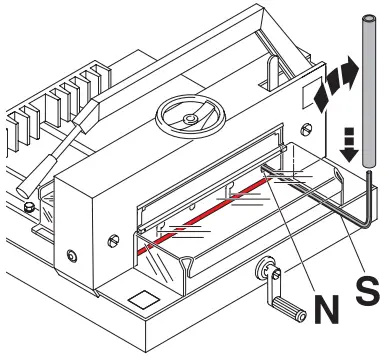 N
S