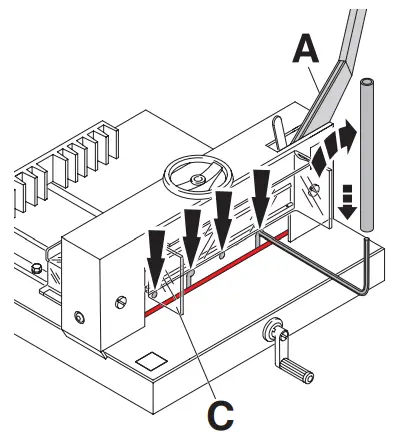 A
C