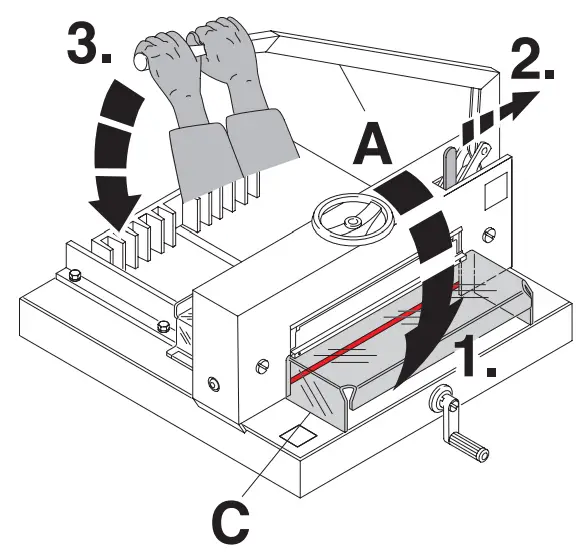 3.

2.

A

1.

C