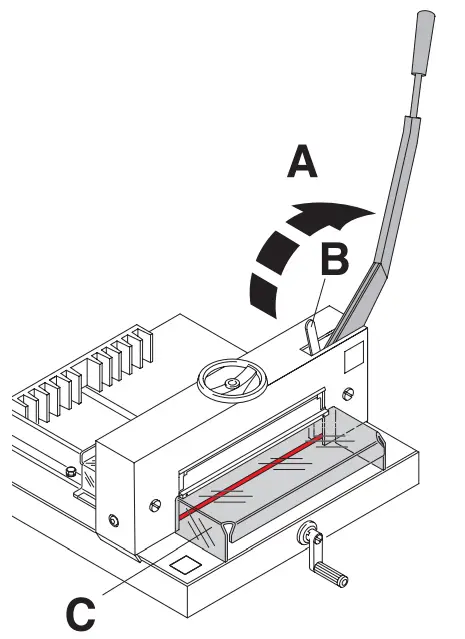 A
B
C