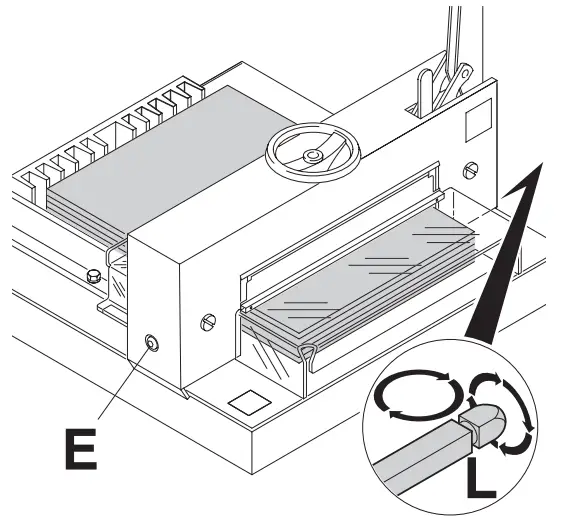 E

L