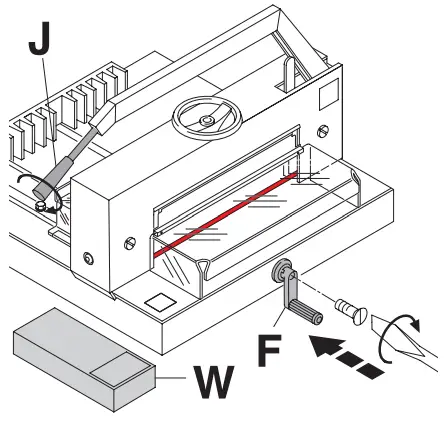 J
F
W