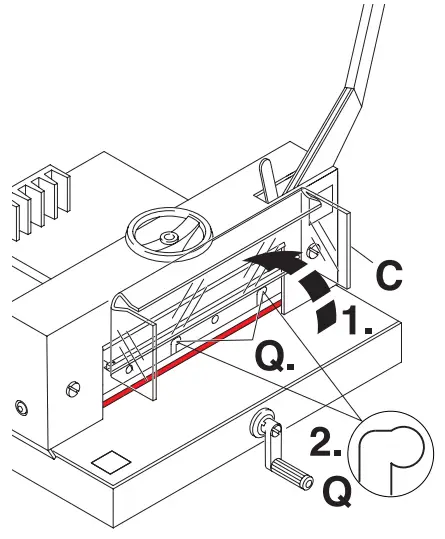 C
1.
Q.
2.
Q