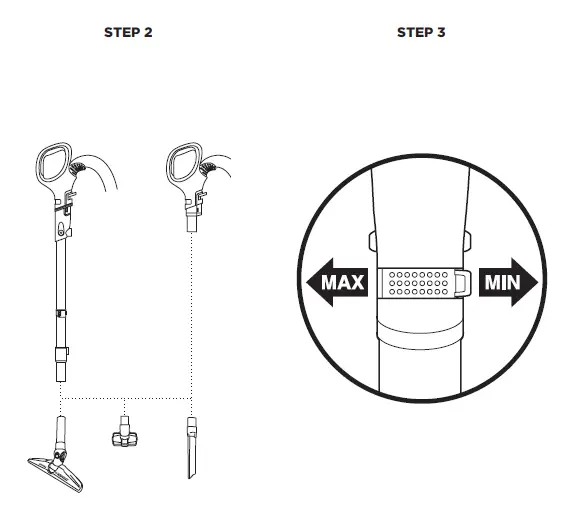 STEP 2

STEP 3

MAX

MIN