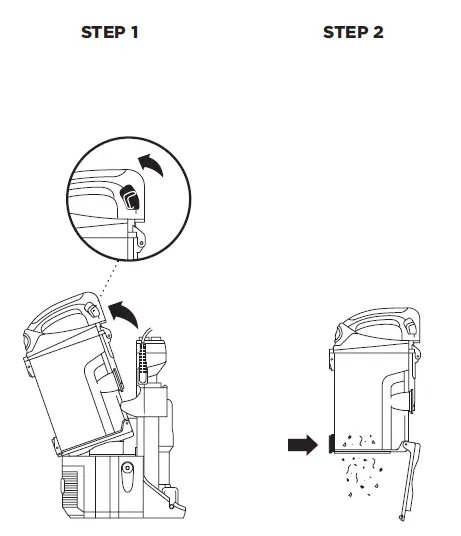 STEP 1

STEP 2