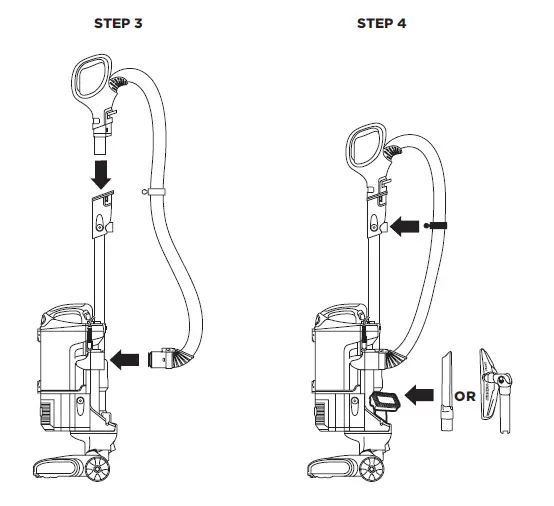 STEP 3

STEP 4

OR