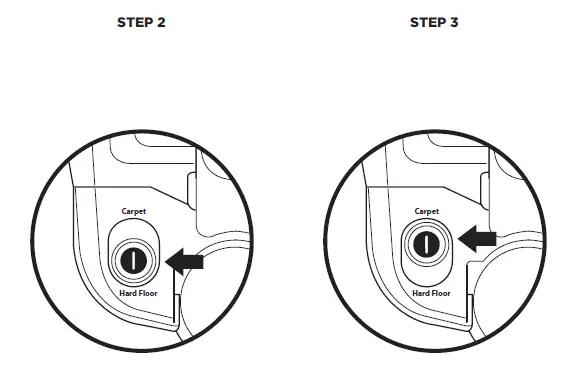 STEP 2

Carpet

Hard Floor

STEP 3

Carpet

Hard Floor