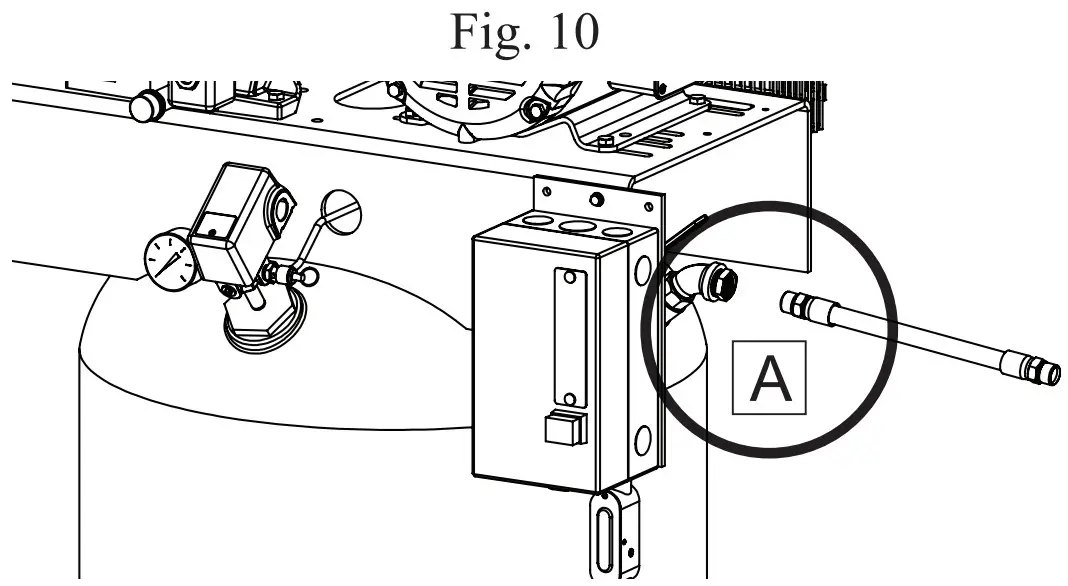 Fig. 10

A