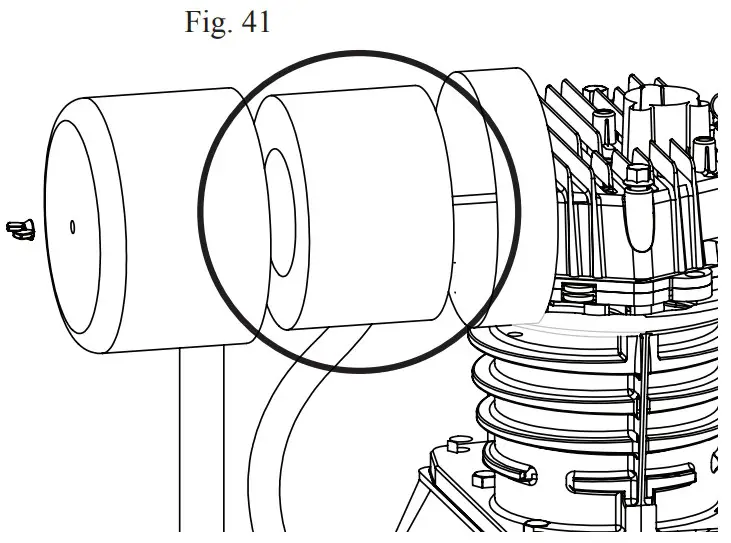 Fig. 41