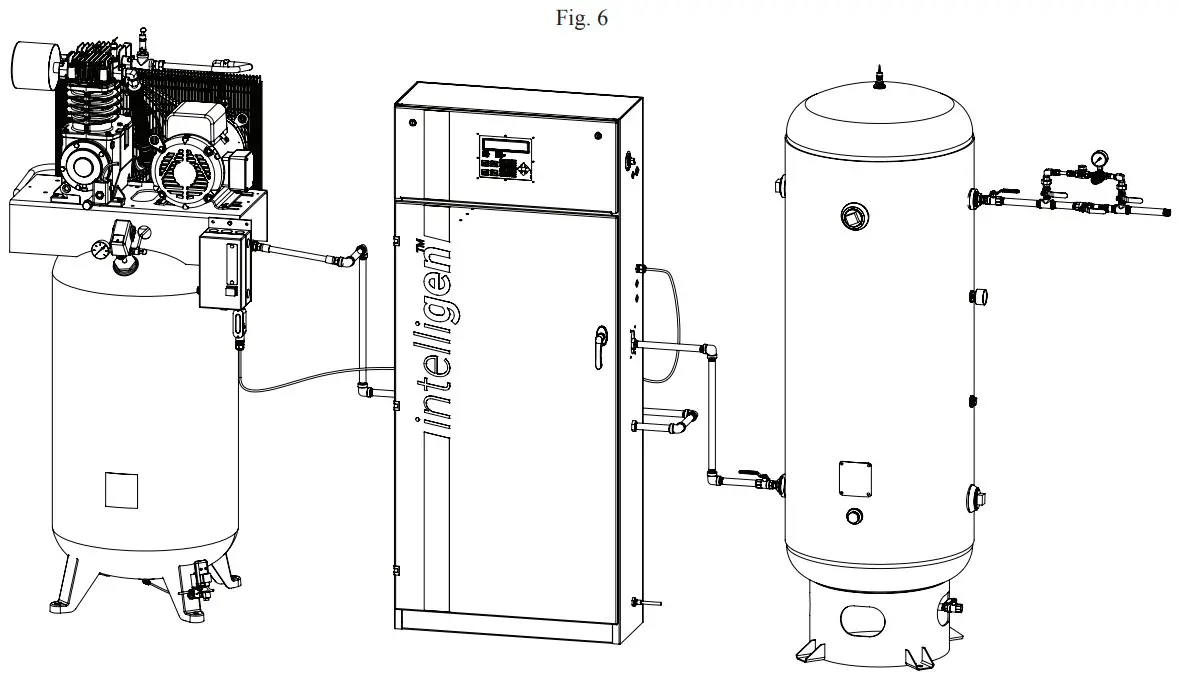 Fig. 6

intelligen™