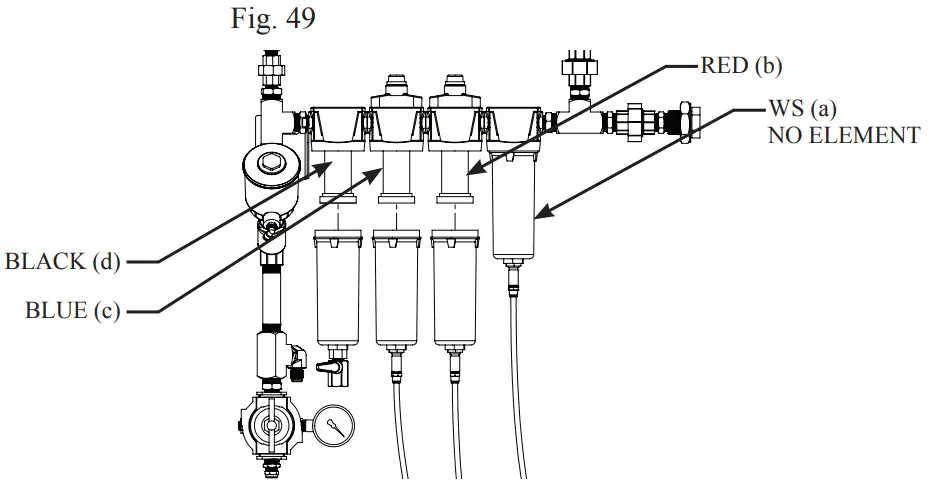 Fig. 49

RED (b)

WS (a)
NO ELEMENT

BLACK (d)

BLUE (c)