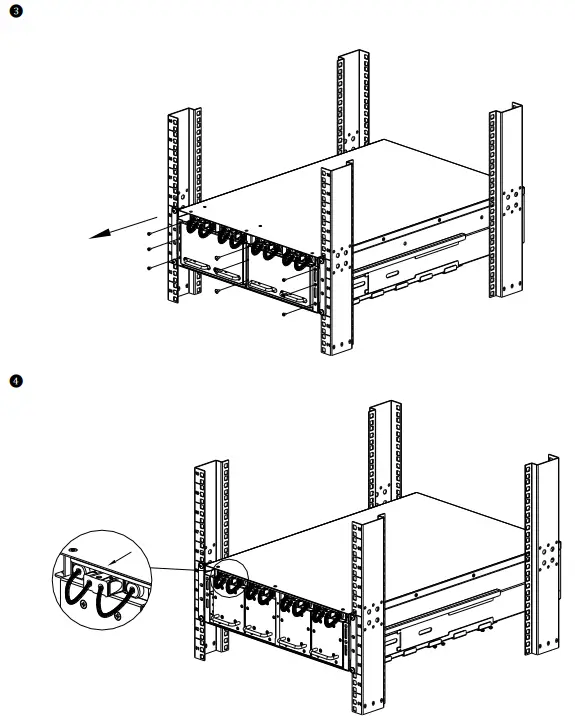 ❸

❹