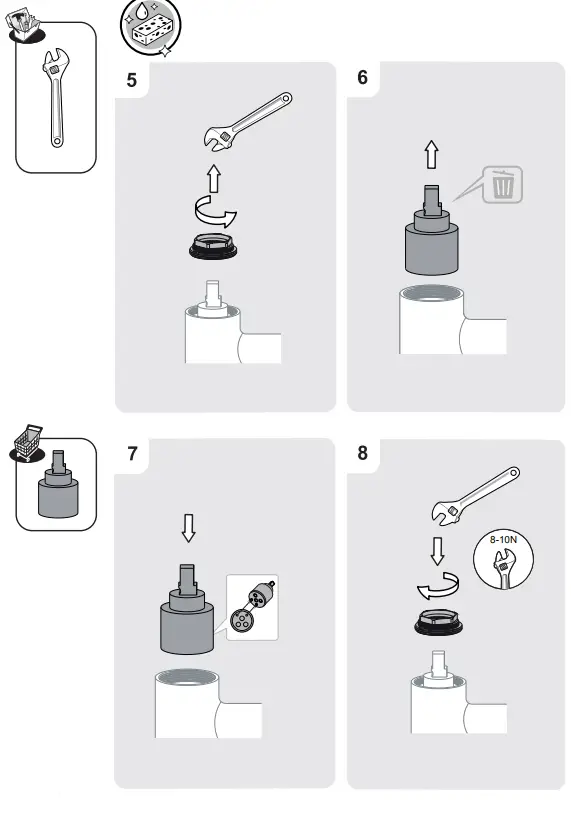 5

6

7

8

8-10N