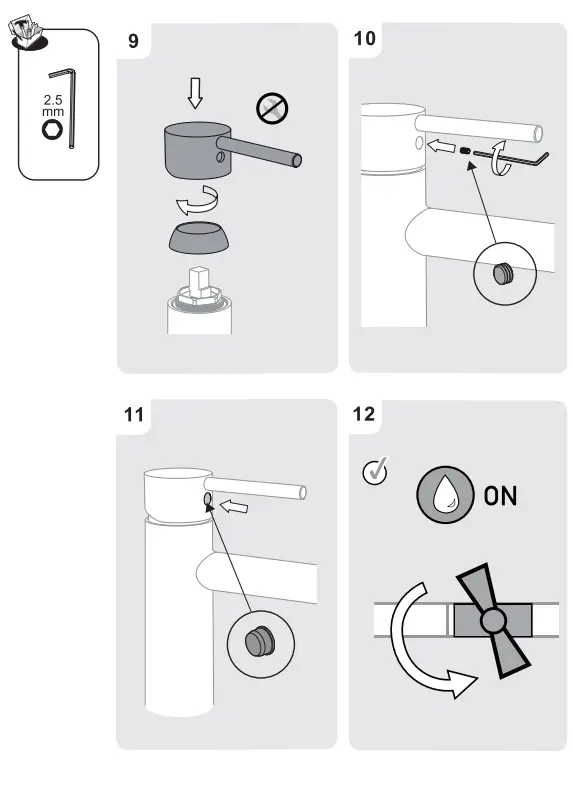 2.5 mm

9

10

11

12

ON