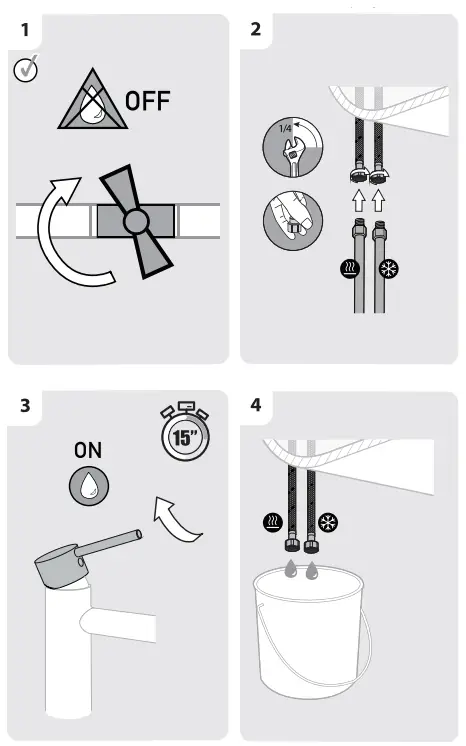 1

OFF

2

1/4

3

ON

15"

4