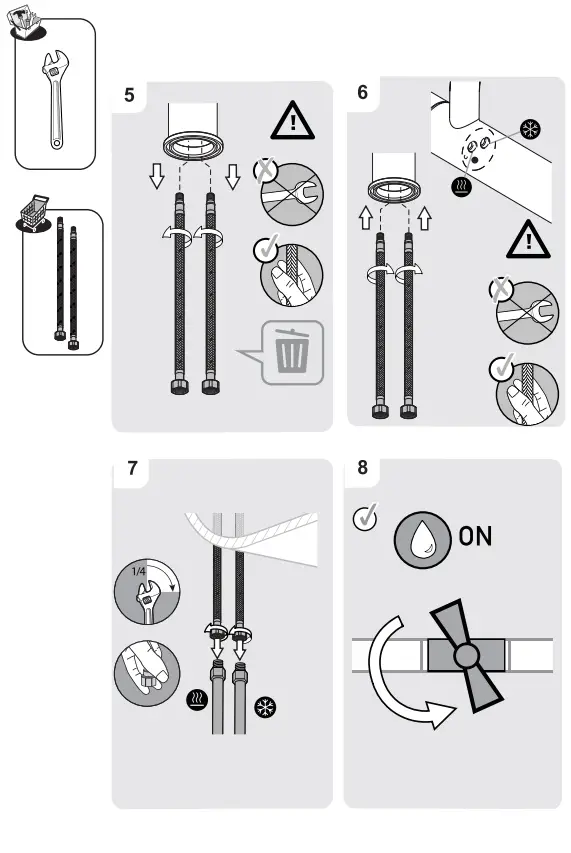 5

6

7

1/4

8

ON