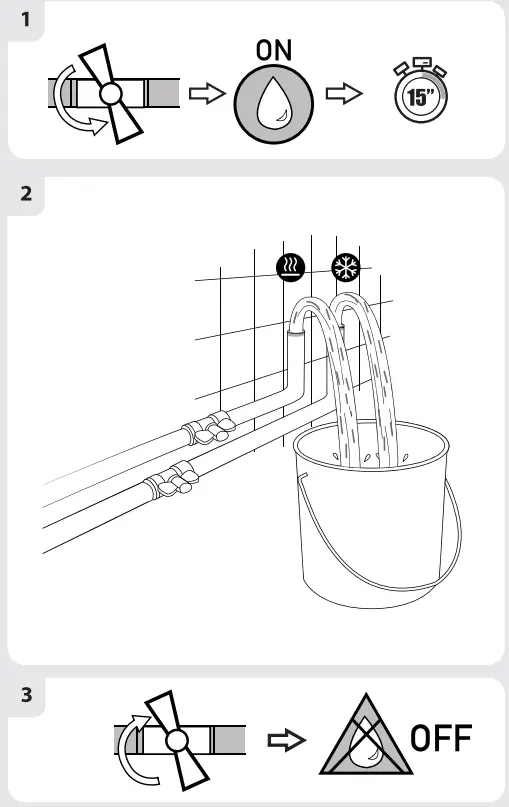 1

ON

15"

2

3

OFF