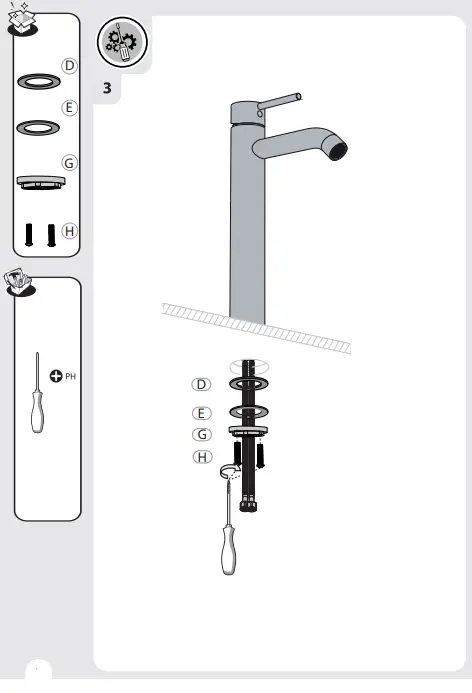 D
E
G
H

PH

3

D
E
G
H