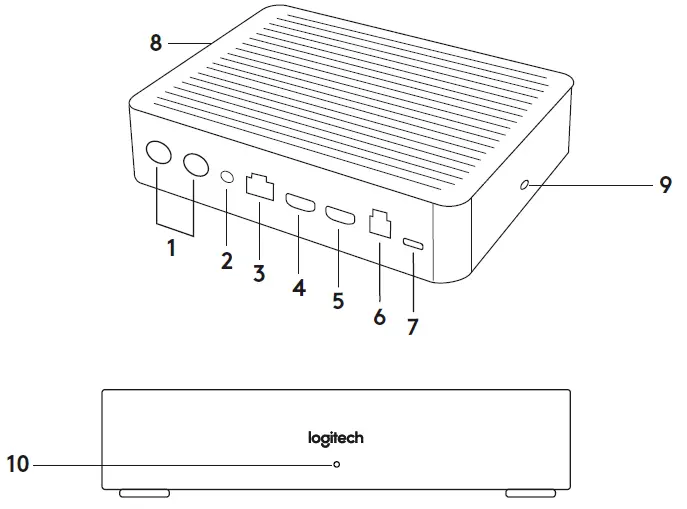 8
9
1
2
3
4
5
6
7
logitech
10