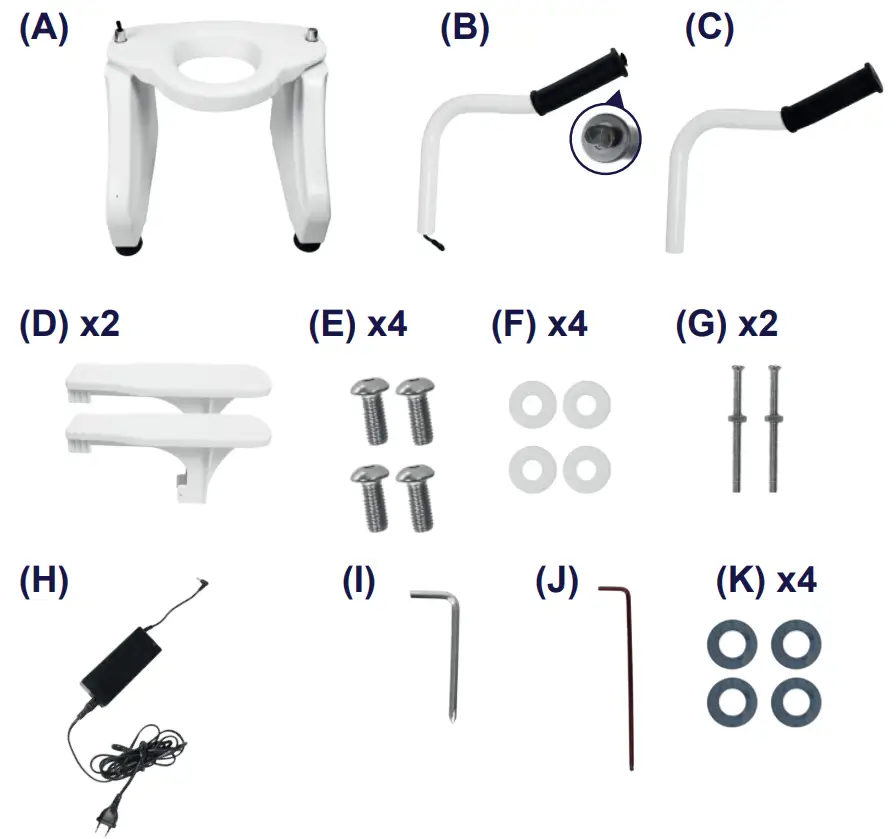 (A)

(B)

(C)

(D) x2

(E) x4

(F) x4

(G) x2

(H)

(I)

(J)

(K) x4