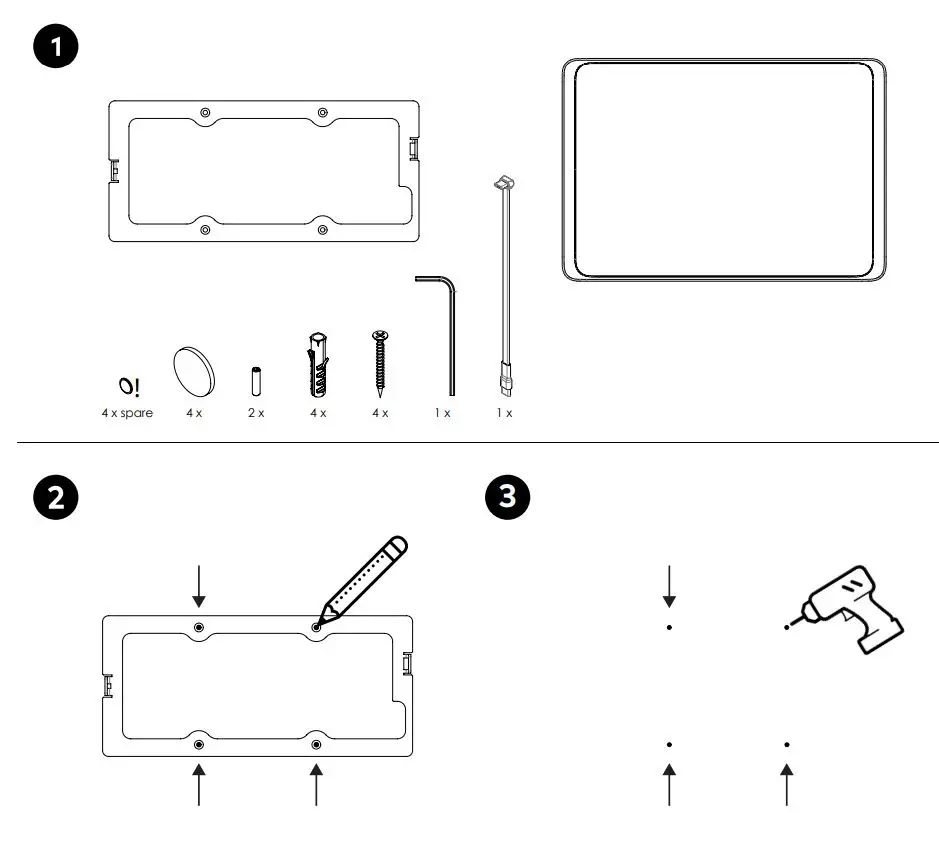 1

4 x spare
4 x
2 x
4 x
4 x
1 x
1 x

2

3