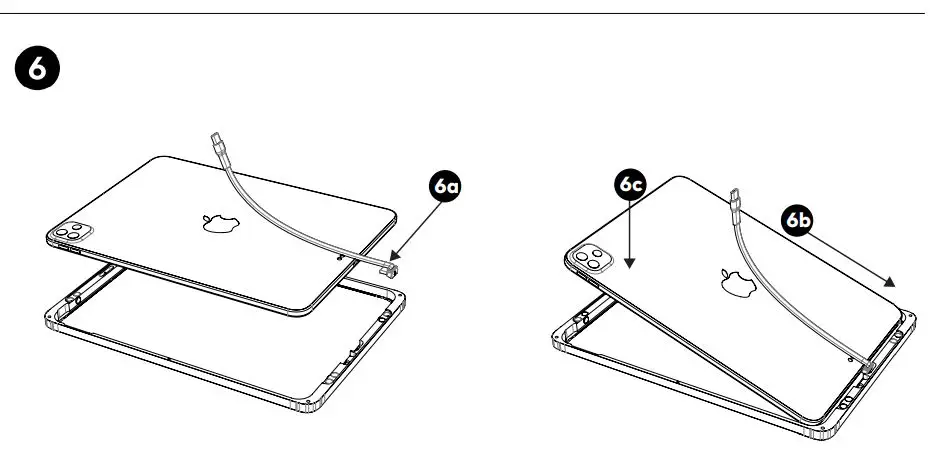 6

6a

6c

6b