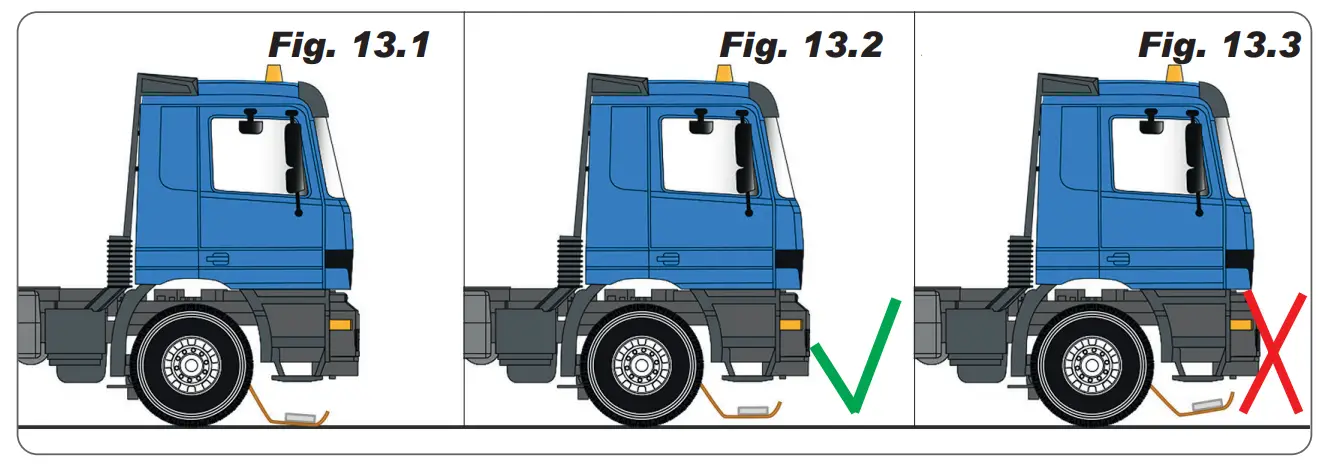 Fig. 13.1

Fig. 13.2

Fig. 13.3