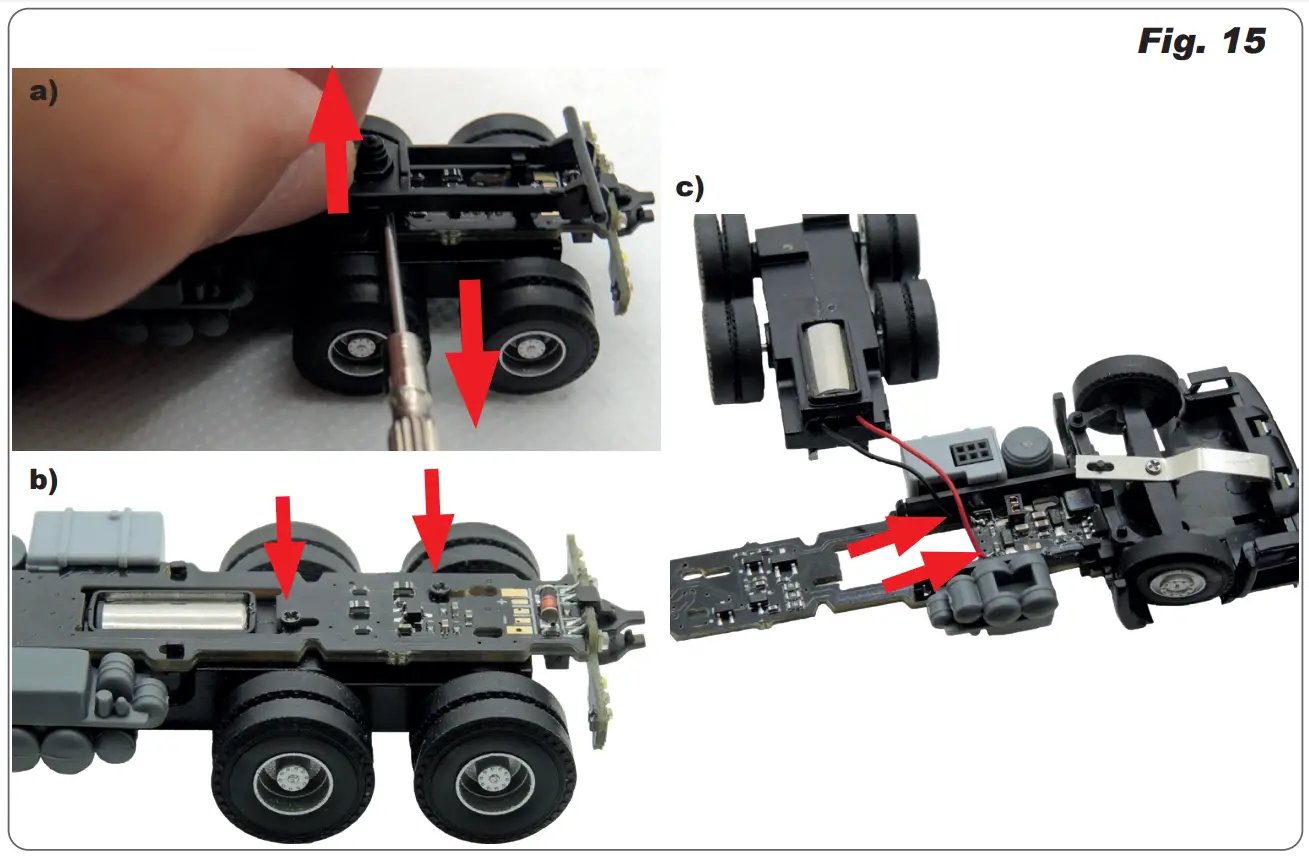 Fig. 15

a)

b)

c)