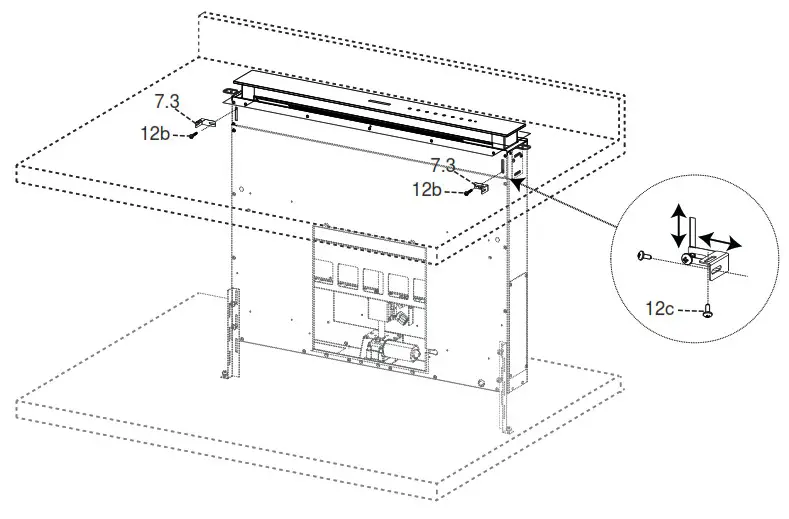 7.3
12b
7.3
12b
12c