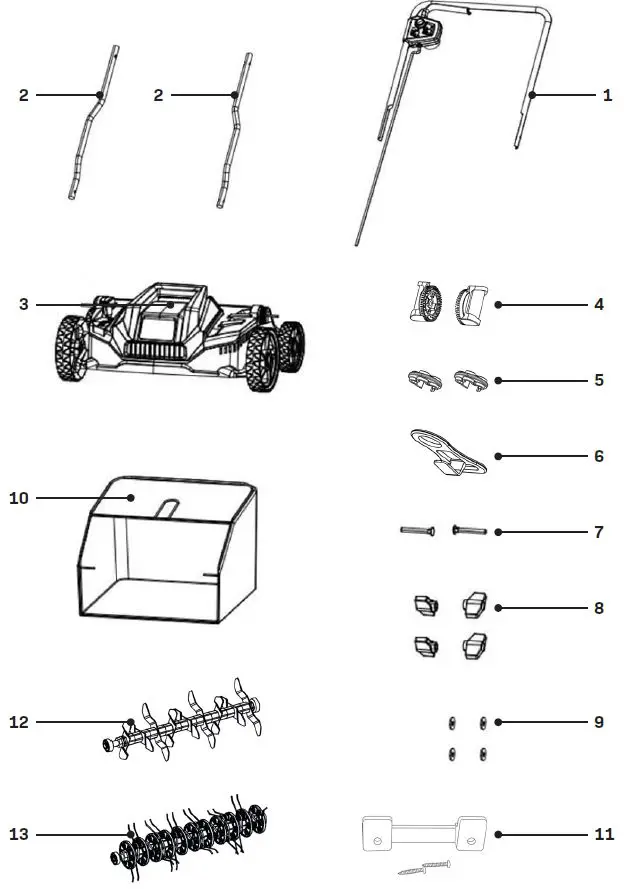 2
2
1
3
4
5
6
10
7
8
12
9
13
11