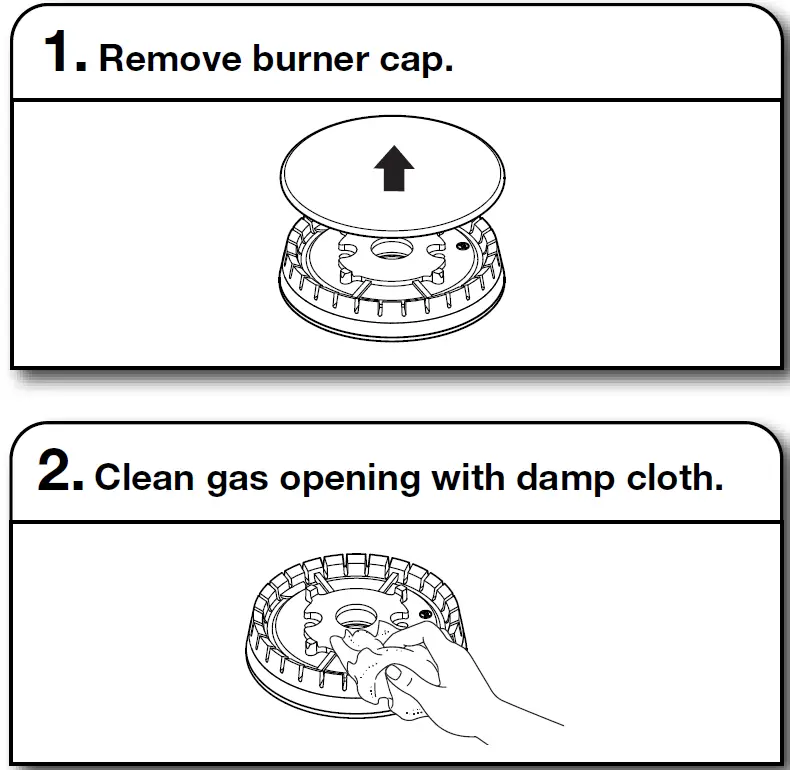 1. Remove burner cap.

2. Clean gas opening with damp cloth.