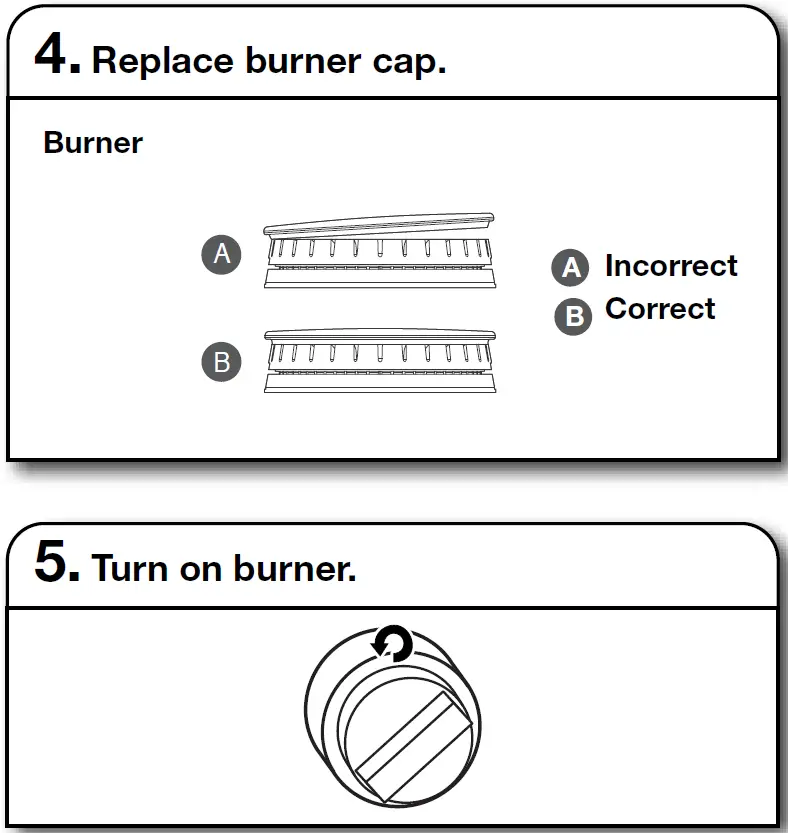 4. Replace burner cap.

Burner

A

B

A Incorrect
B Correct

5. Turn on burner.