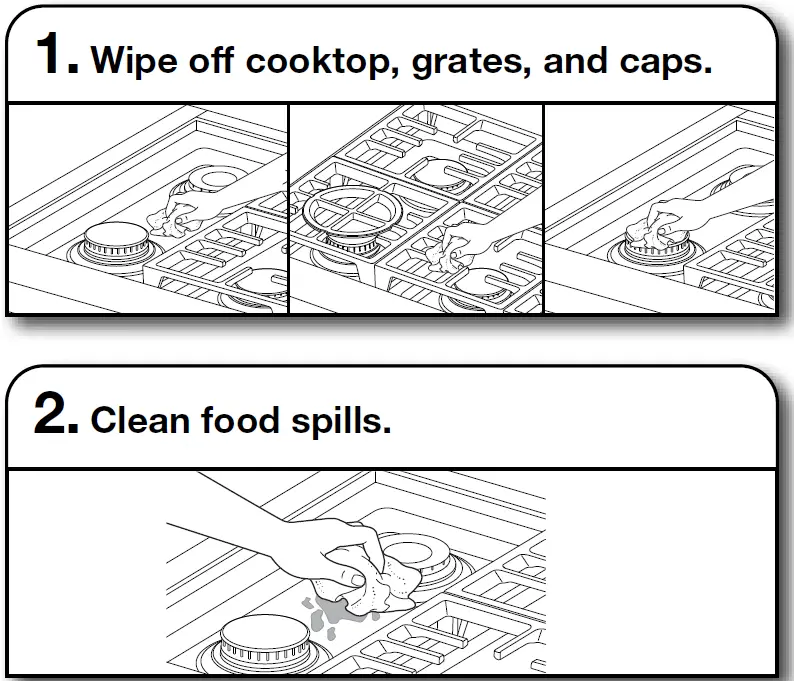 1. Wipe off cooktop, grates, and caps.

2. Clean food spills.