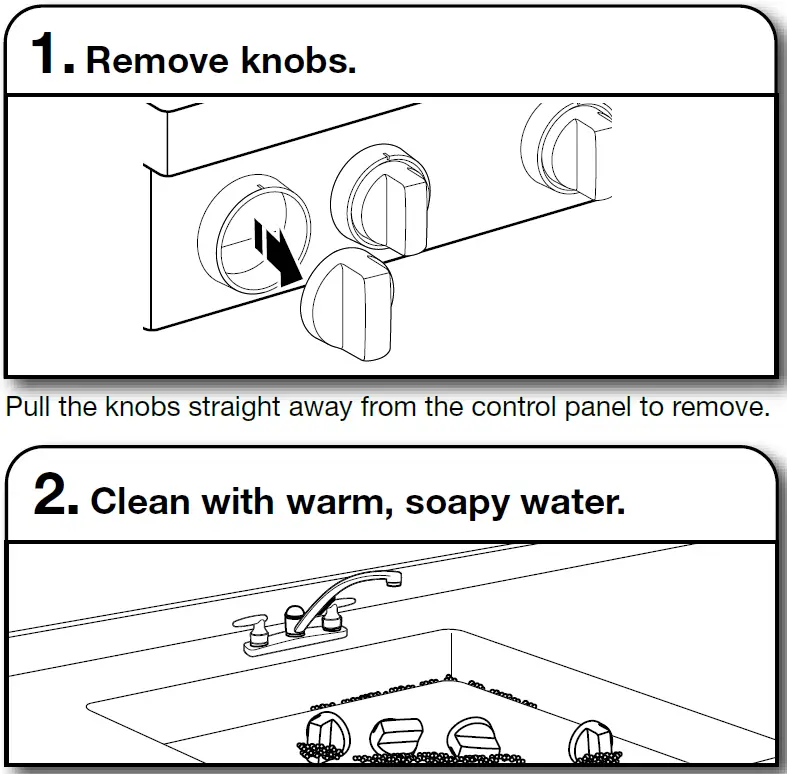 1. Remove knobs.

Pull the knobs straight away from the control panel to remove.

2. Clean with warm, soapy water.