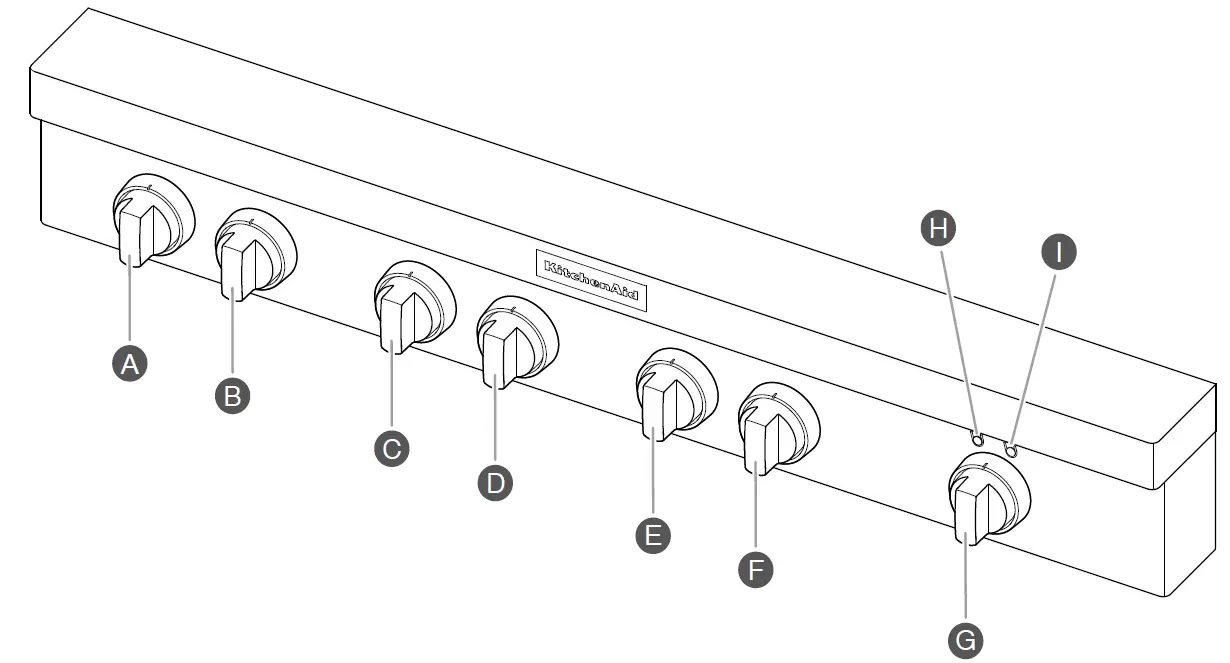 KitchenAid

H
I
A
B
C
D
E
F
G