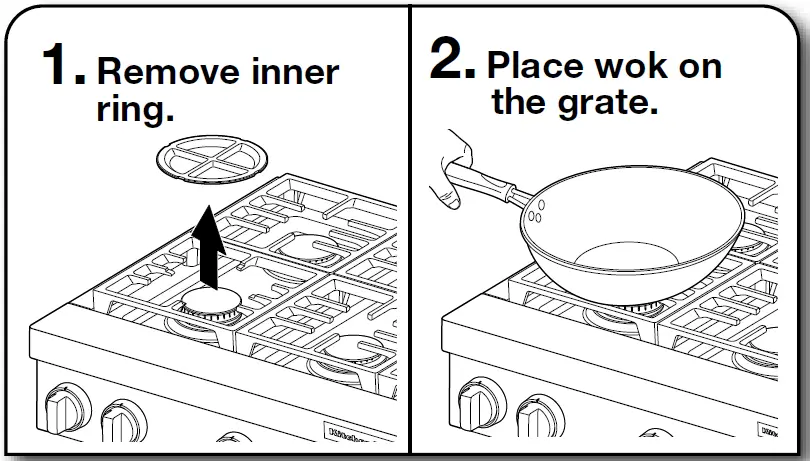 1. Remove inner ring.

2. Place wok on the grate.