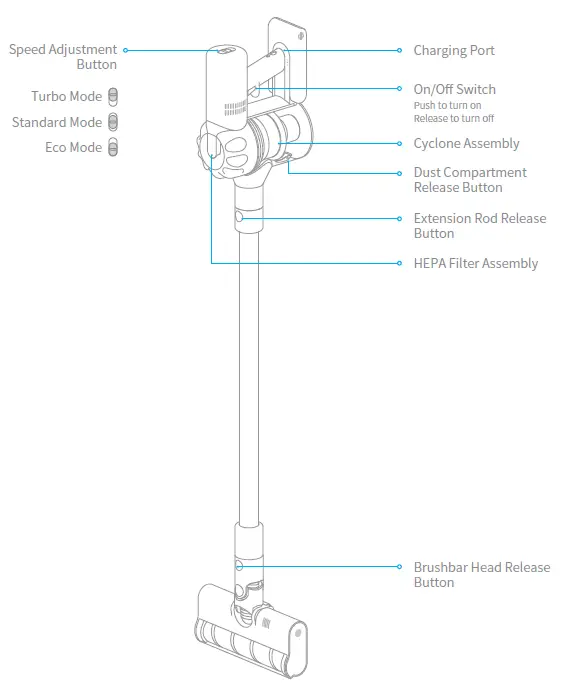 Speed Adjustment Button

Turbo Mode

Standard Mode

Eco Mode

Charging Port

On/Off Switch
Push to turn on
Release to turn off

Cyclone Assembly

Dust Compartment Release Button

Extension Rod Release Button

HEPA Filter Assembly

Brushbar Head Release Button